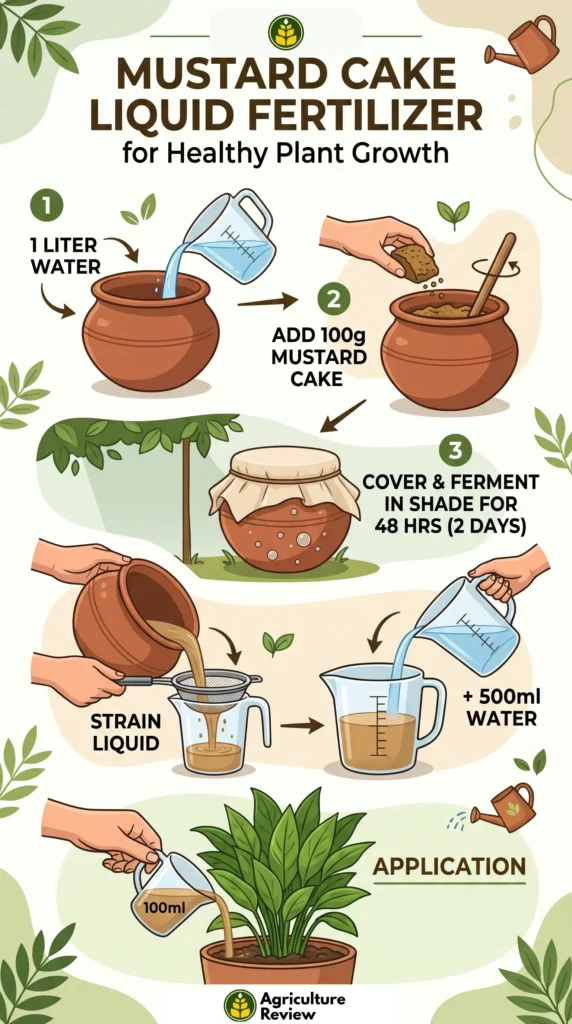 MUSTARD CAKE LIQUID FERTILIZER
for Healthy Plant Growth

1
1 LITER WATER

2
ADD 100g MUSTARD CAKE

3
COVER & FERMENT IN SHADE FOR 48 HRS (2 DAYS)

STRAIN LIQUID

+ 500ml WATER

APPLICATION

100ml

Agriculture Review